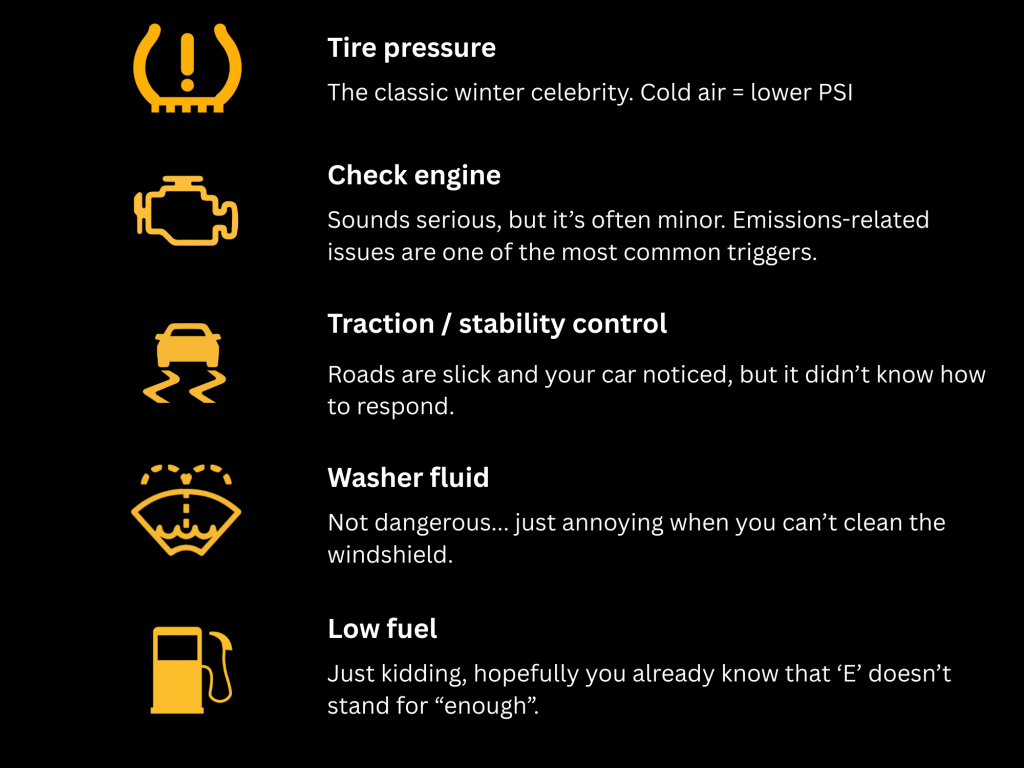 Tire pressure

The classic winter celebrity. Cold air = lower PSI

Check engine

Sounds serious, but it’s often minor. Emissions-related issues are one of the most common triggers.

Traction / stability control

Roads are slick and your car noticed, but it didn’t know how to respond.

Washer fluid

Not dangerous... just annoying when you can’t clean the windshield.

Low fuel

Just kidding, hopefully you already know that ‘E’ doesn’t stand for “enough”.